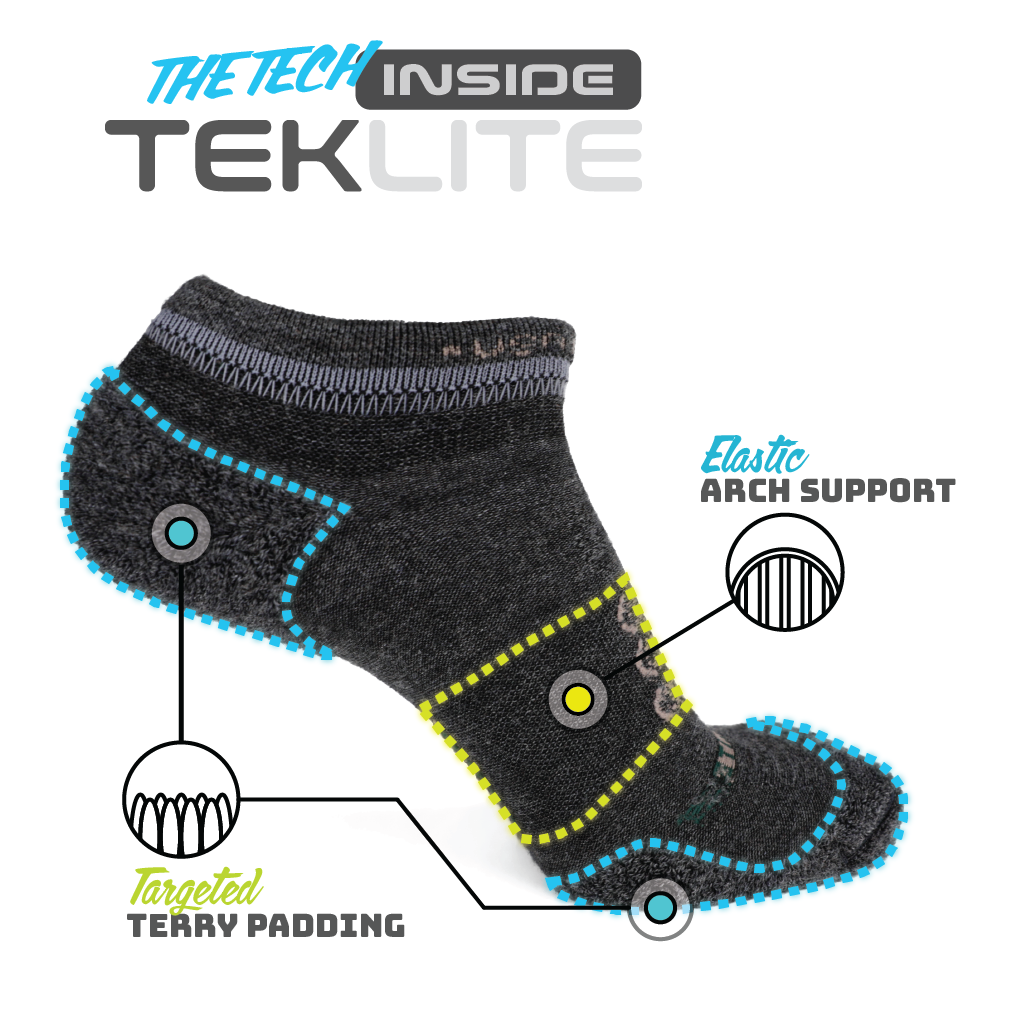 THE TECH INSIDE
TEKLITE

Elastic
ARCH SUPPORT

Targeted
TERRY PADDING